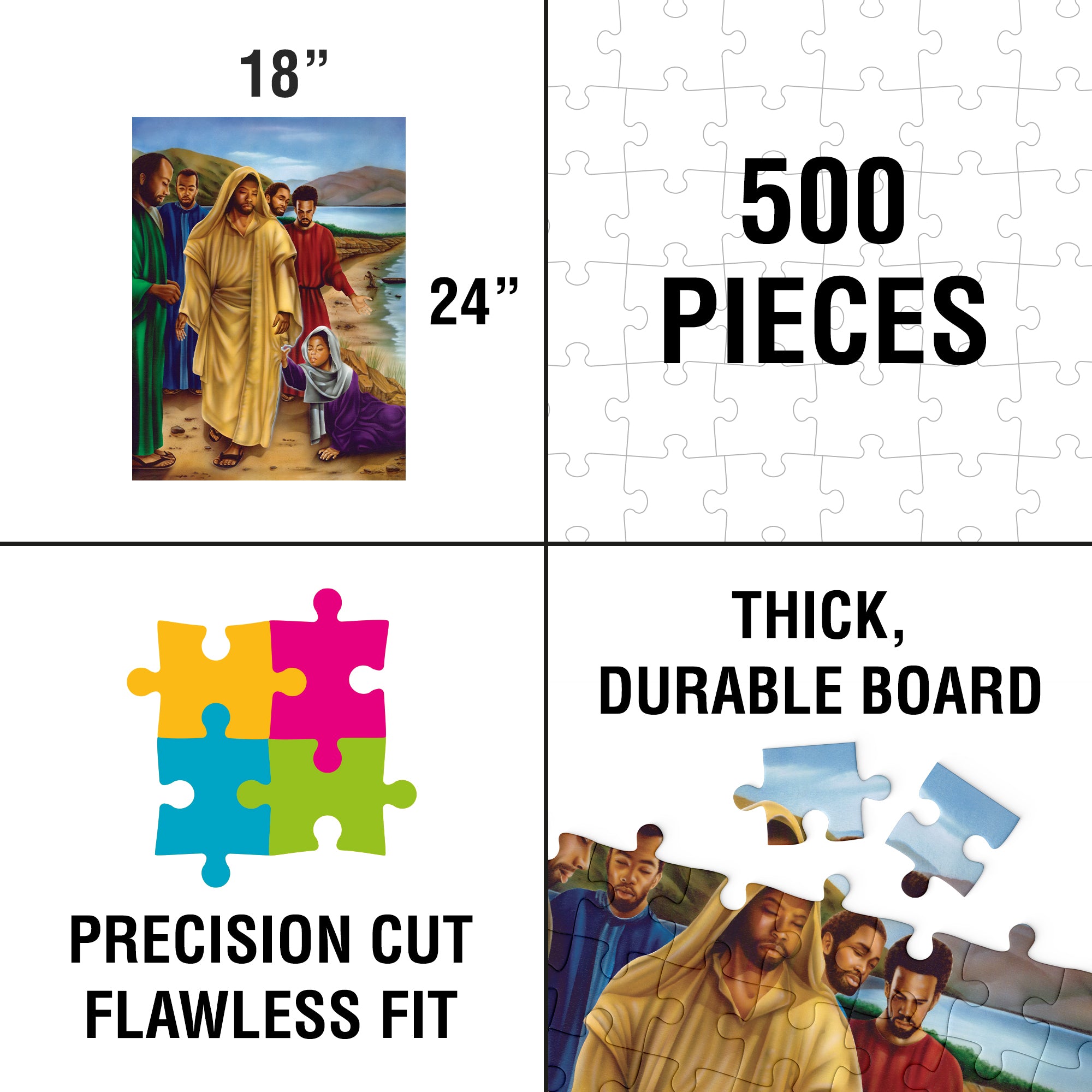 18”

24”

500 PIECES

PRECISION CUT FLAWLESS FIT

THICK, DURABLE BOARD