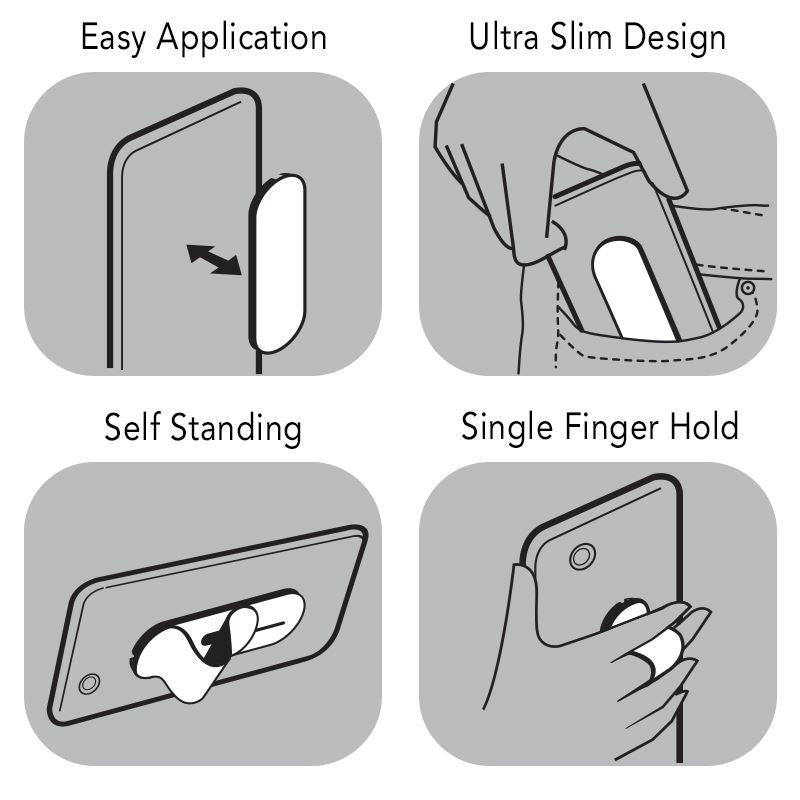 Easy Application

Ultra Slim Design

Self Standing

Single Finger Hold